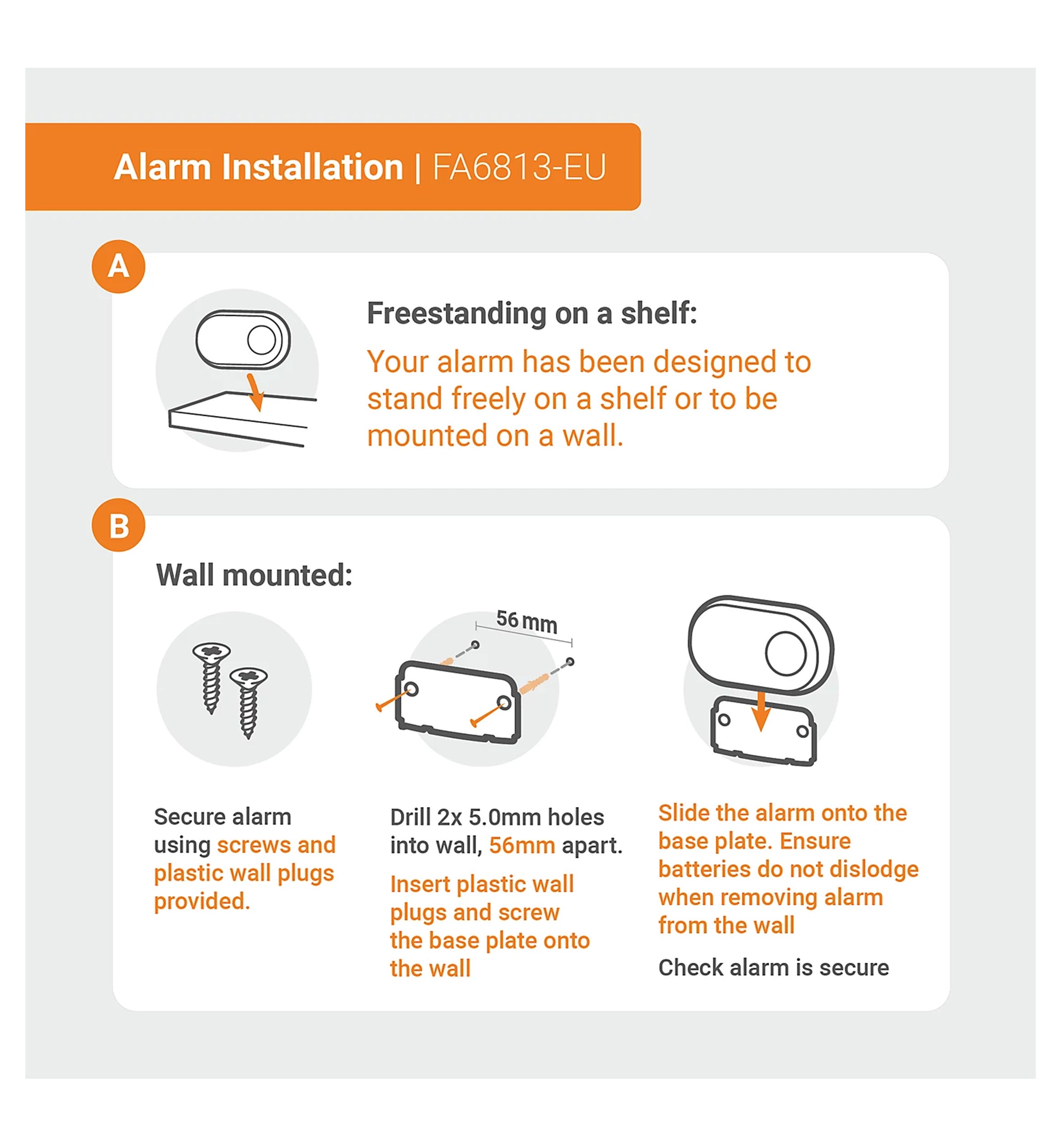 Alarm Installation | FA6813-EU

A

Freestanding on a shelf:

Your alarm has been designed to stand freely on a shelf or to be mounted on a wall.

B

Wall mounted:

56 mm

Secure alarm using screws and plastic wall plugs provided.

Drill 2x 5.0mm holes into wall, 56mm apart.

Insert plastic wall plugs and screw the base plate onto the wall

Slide the alarm onto the base plate. Ensure batteries do not dislodge when removing alarm from the wall

Check alarm is secure